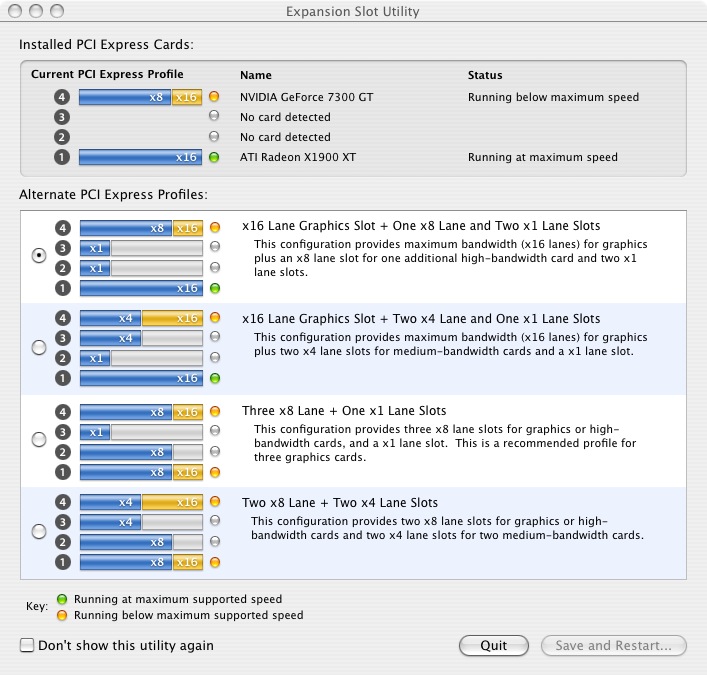 Expansion Slot Utility

Installed PCI Express Cards:

| Current PCI Express Profile | Name | Status |
|---|---|---|
| 4 x8 x16 | NVIDIA GeForce 7300 GT | Running below maximum speed |
| 3 | No card detected | |
| 2 | No card detected | |
| 1 x16 | ATI Radeon X1900 XT | Running at maximum speed |

Alternate PCI Express Profiles:

4 x8 x16
3 x1
2 x1
1 x16
x16 Lane Graphics Slot + One x8 Lane and Two x1 Lane Slots
This configuration provides maximum bandwidth (x16 lanes) for graphics plus an x8 lane slot for one additional high-bandwidth card and two x1 lane slots.

4 x4 x16
3 x4
2 x1
1 x16
x16 Lane Graphics Slot + Two x4 Lane and One x1 Lane Slots
This configuration provides maximum bandwidth (x16 lanes) for graphics plus two x4 lane slots for medium-bandwidth cards and a x1 lane slot.

4 x8 x16
3 x1
2 x8
1 x8 x16
Three x8 Lane + One x1 Lane Slots
This configuration provides three x8 lane slots for graphics or high-bandwidth cards, and a x1 lane slot. This is a recommended profile for three graphics cards.

4 x4 x16
3 x4
2 x8
1 x8 x16
Two x8 Lane + Two x4 Lane Slots
This configuration provides two x8 lane slots for graphics or high-bandwidth cards and two x4 lane slots for two medium-bandwidth cards.

Key: Running at maximum supported speed
Running below maximum supported speed

Don't show this utility again

Quit

Save and Restart...